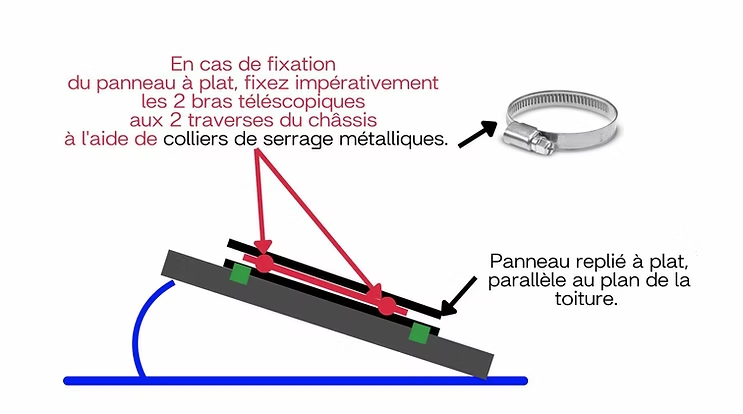 En cas de fixation du panneau à plat, fixez impérativement les 2 bras téléscopiques aux 2 traverses du châssis à l'aide de colliers de serrage métalliques.

Panneau replié à plat, parallèle au plan de la toiture.