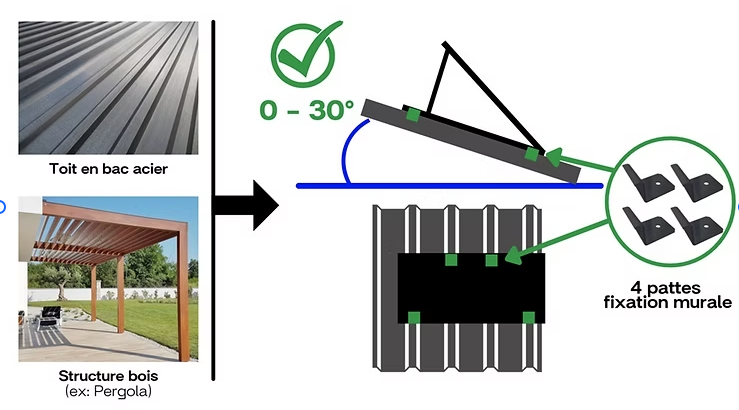 Toit en bac acier

Structure bois
(ex: Pergola)

0 – 30°

4 pattes
fixation murale