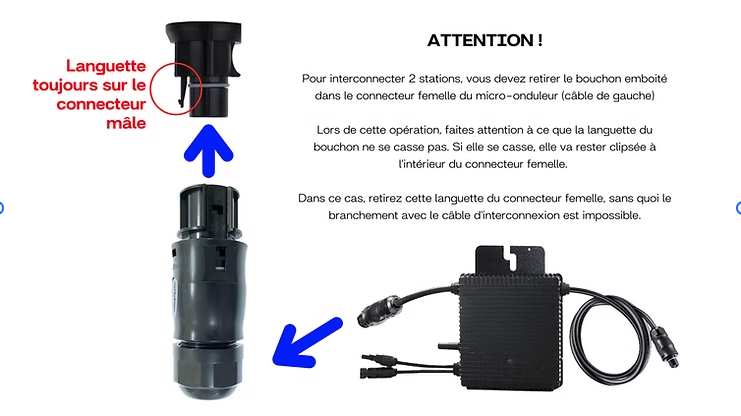 Languette toujours sur le connecteur mâle

ATTENTION !

Pour interconnecter 2 stations, vous devez retirer le bouchon emboité dans le connecteur femelle du micro-onduleur (câble de gauche)

Lors de cette opération, faites attention à ce que la languette du bouchon ne se casse pas. Si elle se casse, elle va rester clipsée à l'intérieur du connecteur femelle.

Dans ce cas, retirez cette languette du connecteur femelle, sans quoi le branchement avec le câble d'interconnexion est impossible.